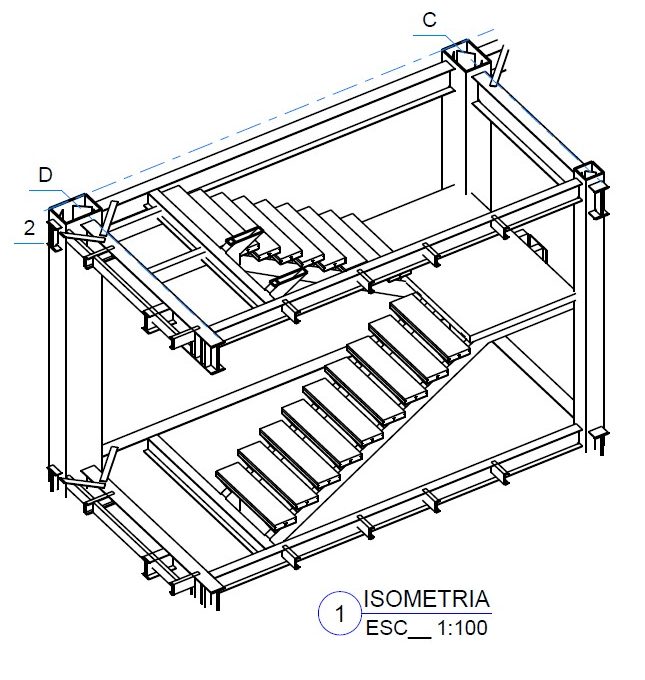 C

D

2

1 ISOMETRIA
ESC__ 1:100